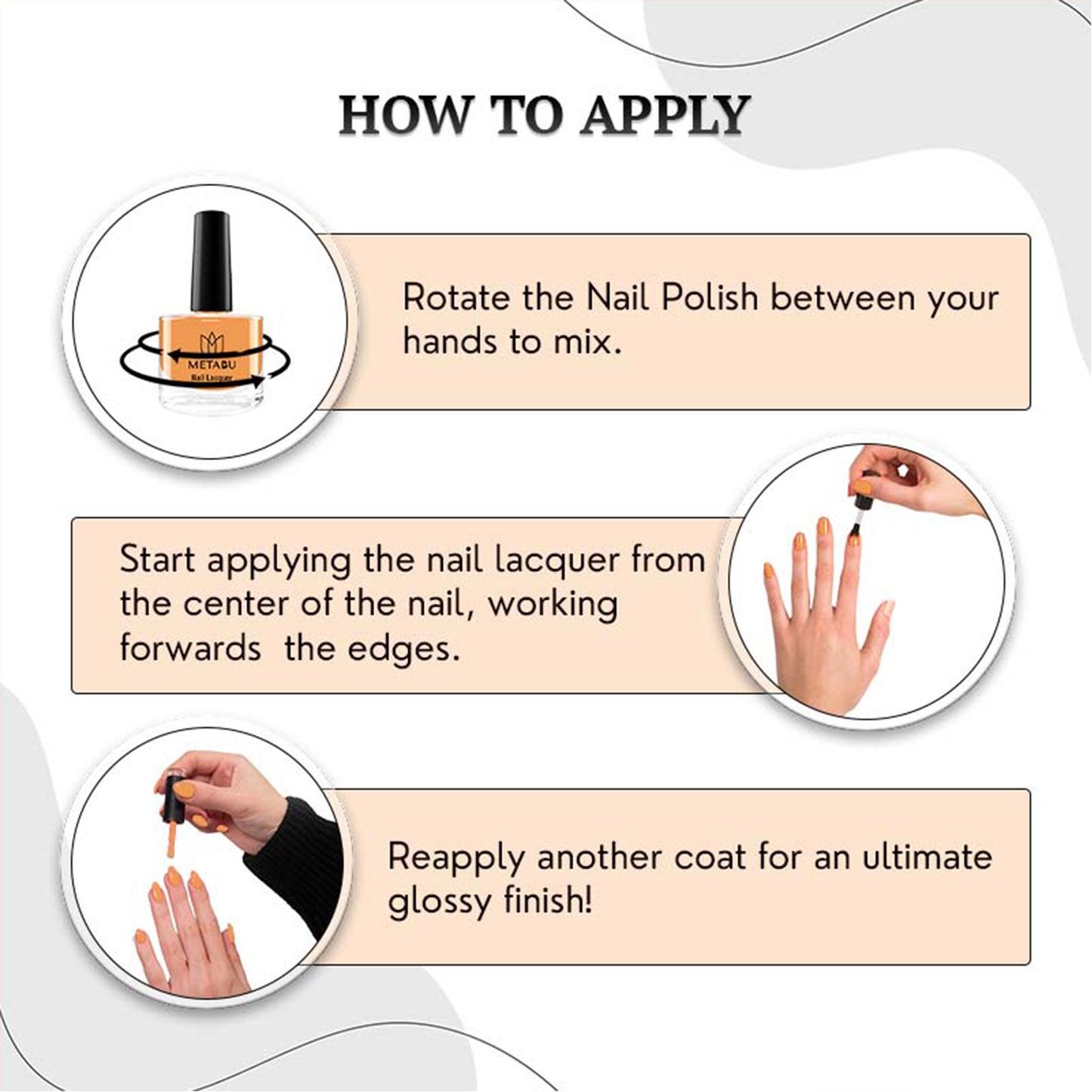 HOW TO APPLY

METABU
Nail Lacquer

Rotate the Nail Polish between your hands to mix.

Start applying the nail lacquer from the center of the nail, working forwards  the edges.

Reapply another coat for an ultimate glossy finish!